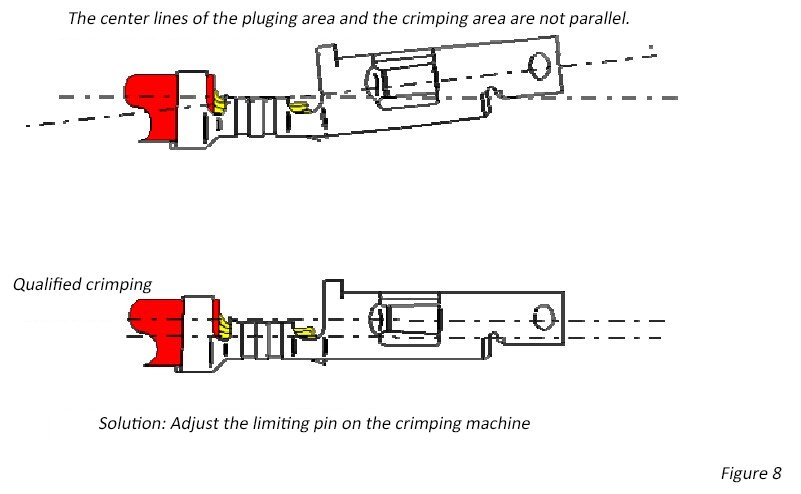 The center lines of the pluging area and the crimping area are not parallel.

Qualified crimping

Solution: Adjust the limiting pin on the crimping machine

Figure 8