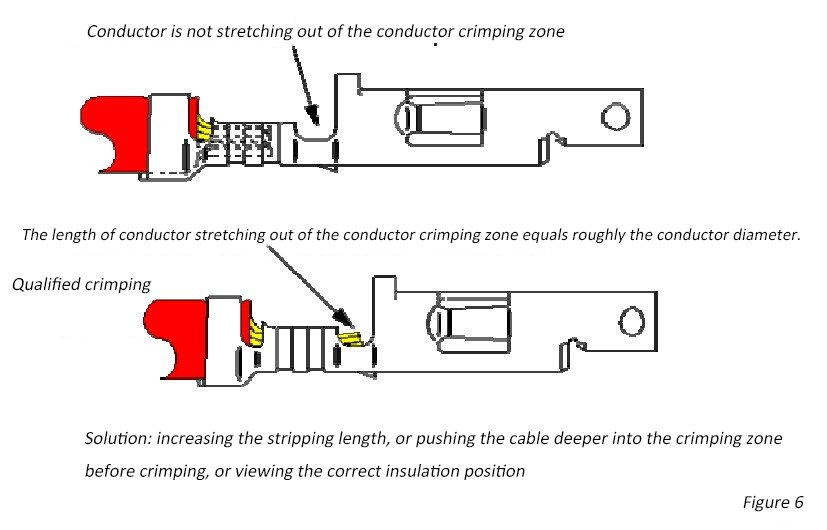 Conductor is not stretching out of the conductor crimping zone

The length of conductor stretching out of the conductor crimping zone equals roughly the conductor diameter.

Qualified crimping

Solution: increasing the stripping length, or pushing the cable deeper into the crimping zone before crimping, or viewing the correct insulation position

Figure 6